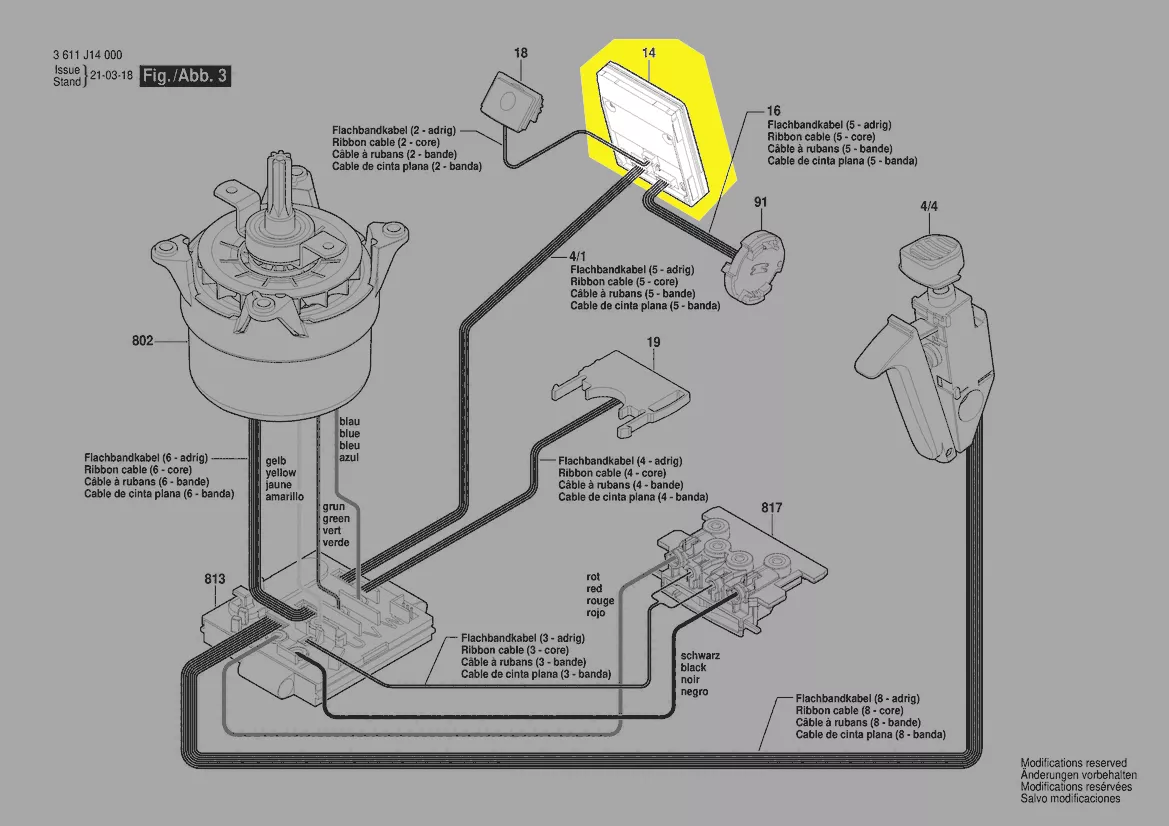 3 611 J14 000
Issue
Stand } 21-03-18 Fig./Abb. 3

18

14

16
Flachbandkabel (5 - adrig)
Ribbon cable (5 - core)
Câble à rubans (5 - bande)
Cable de cinta plana (5 - banda)

Flachbandkabel (2 - adrig)
Ribbon cable (2 - core)
Câble à rubans (2 - bande)
Cable de cinta plana (2 - banda)

91

4/4

4/1
Flachbandkabel (5 - adrig)
Ribbon cable (5 - core)
Câble à rubans (5 - bande)
Cable de cinta plana (5 - banda)

802

19

blau
blue
bleu
azul

Flachbandkabel (6 - adrig)
Ribbon cable (6 - core)
Câble à rubans (6 - bande)
Cable de cinta plana (6 - banda)

gelb
yellow
jaune
amarillo

Flachbandkabel (4 - adrig)
Ribbon cable (4 - core)
Câble à rubans (4 - bande)
Cable de cinta plana (4 - banda)

grun
green
vert
verde

817

813

rot
red
rouge
rojo

Flachbandkabel (3 - adrig)
Ribbon cable (3 - core)
Câble à rubans (3 - bande)
Cable de cinta plana (3 - banda)

schwarz
black
noir
negro

Flachbandkabel (8 - adrig)
Ribbon cable (8 - core)
Câble à rubans (8 - bande)
Cable de cinta plana (8 - banda)

Modifications reserved
Änderungen vorbehalten
Modifications reservées
Salvo modificaciones